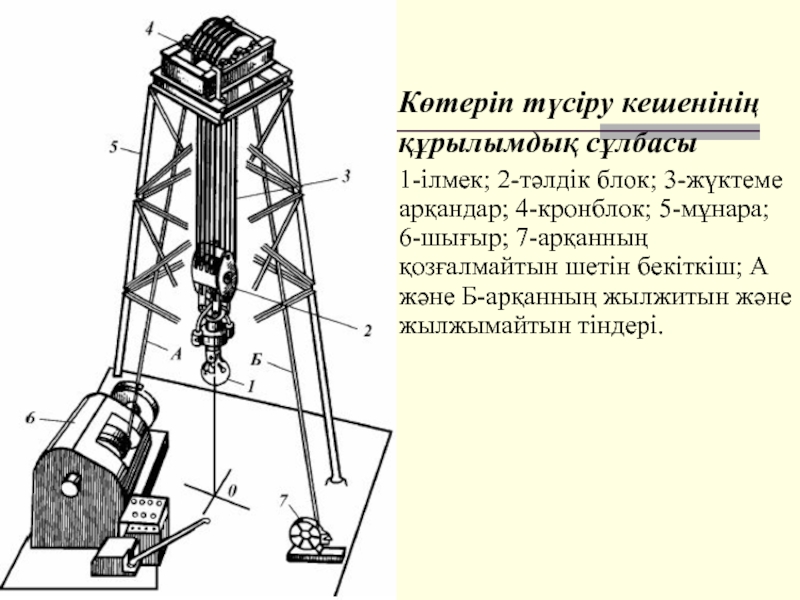 4
5
3
2
А
Б
1
6
0
7

Көтеріп түсіру кешенінің құрылымдық сұлбасы

1-ілмек; 2-тәлдік блок; 3-жүктеме арқандар; 4-кронблок; 5-мұнара; 6-шығыр; 7-арқанның қозғалмайтын шетін бекіткіш; А және Б-арқанның жылжитын және жылжымайтын тіндері.