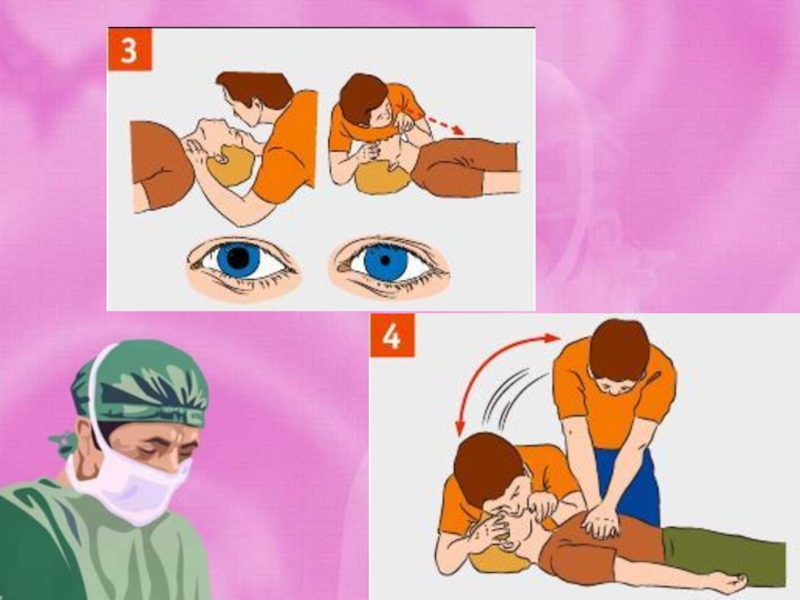 3

4