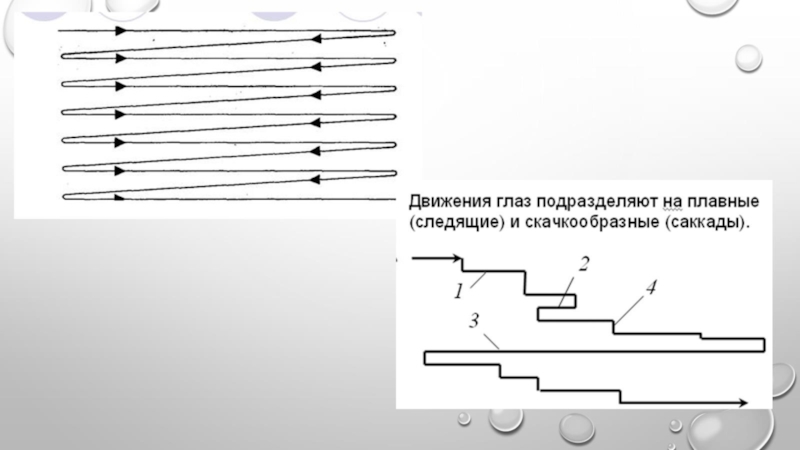 Движения глаз подразделяют на плавные (следящие) и скачкообразные (саккады).

1

2

4

3