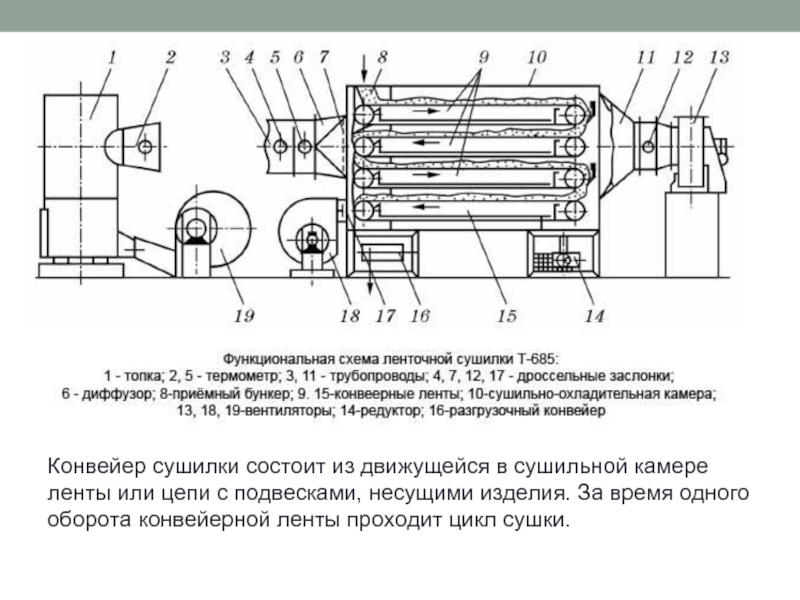 1 2 3 4 5 6 7 8 9 10 11 12 13

19 18 17 16 15 14

Функциональная схема ленточной сушилки Т-685:
1 - топка; 2, 5 - термометр; 3, 11 - трубопроводы; 4, 7, 12, 17 - дроссельные заслонки;
6 - диффузор; 8-приёмный бункер; 9. 15-конвеерные ленты; 10-сушильно-охладительная камера;
13, 18, 19-вентиляторы; 14-редуктор; 16-разгрузочный конвейер

Конвейер сушилки состоит из движущейся в сушильной камере ленты или цепи с подвесками, несущими изделия. За время одного оборота конвейерной ленты проходит цикл сушки.