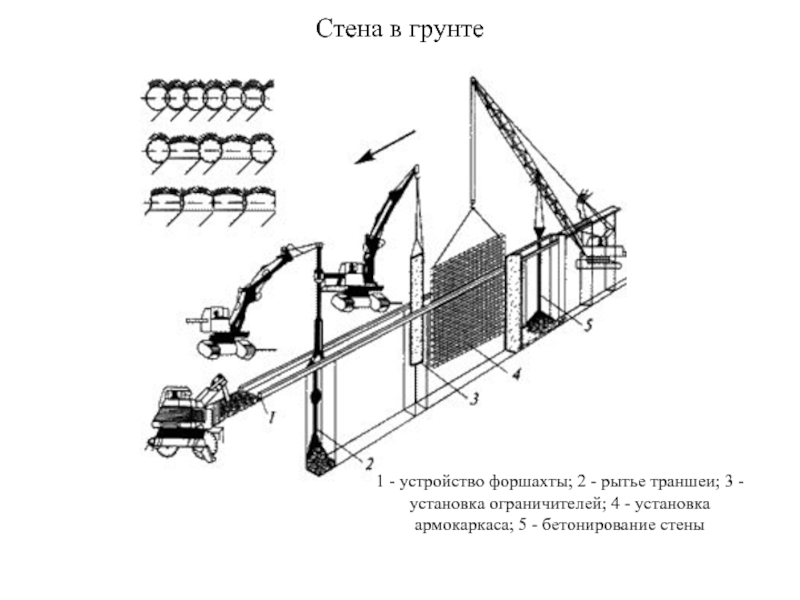 Стена в грунте

5

4

3

1

2

1 - устройство форшахты; 2 - рытье траншеи; 3 - установка ограничителей; 4 - установка армокаркаса; 5 - бетонирование стены