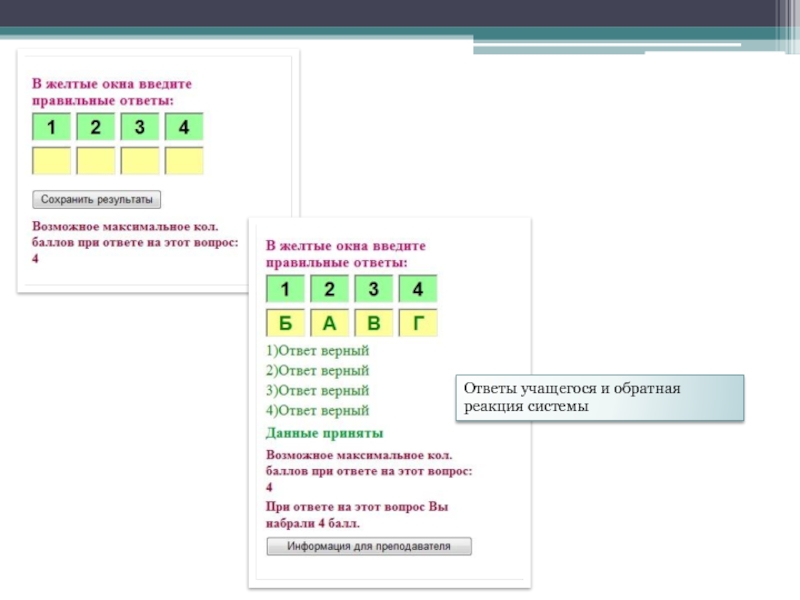 В желтые окна введите правильные ответы:

| 1 | 2 | 3 | 4 |
|---|---|---|---|
|  |  |  |  |

Сохранить результаты

Возможное максимальное кол. баллов при ответе на этот вопрос: 4

В желтые окна введите правильные ответы:

| 1 | 2 | 3 | 4 |
|---|---|---|---|
| Б | А | В | Г |

1)Ответ верный
2)Ответ верный
3)Ответ верный
4)Ответ верный

Данные приняты

Возможное максимальное кол. баллов при ответе на этот вопрос: 4

При ответе на этот вопрос Вы набрали 4 балл.

Информация для преподавателя

Ответы учащегося и обратная реакция системы