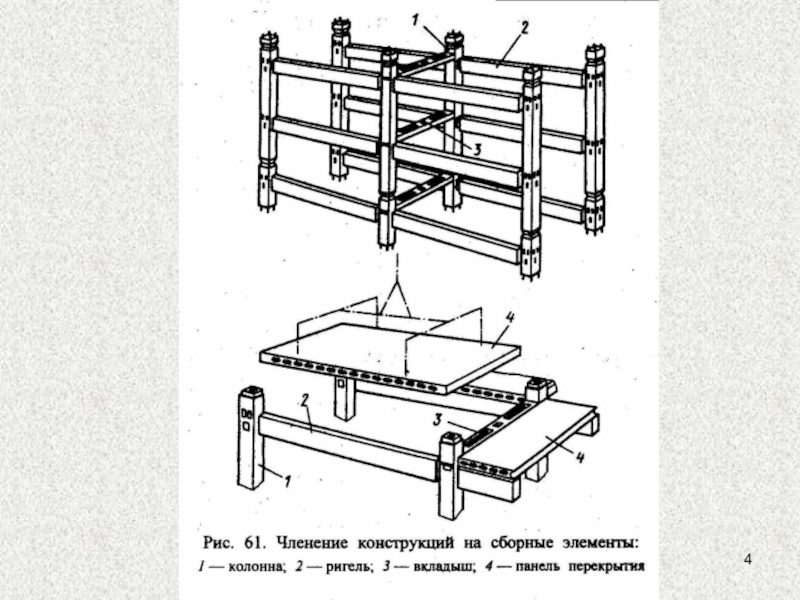 1

2

3

4

2

3

4

1

Рис. 61. Членение конструкций на сборные элементы:
1 — колонна; 2 — ригель; 3 — вкладыш; 4 — панель перекрытия

4