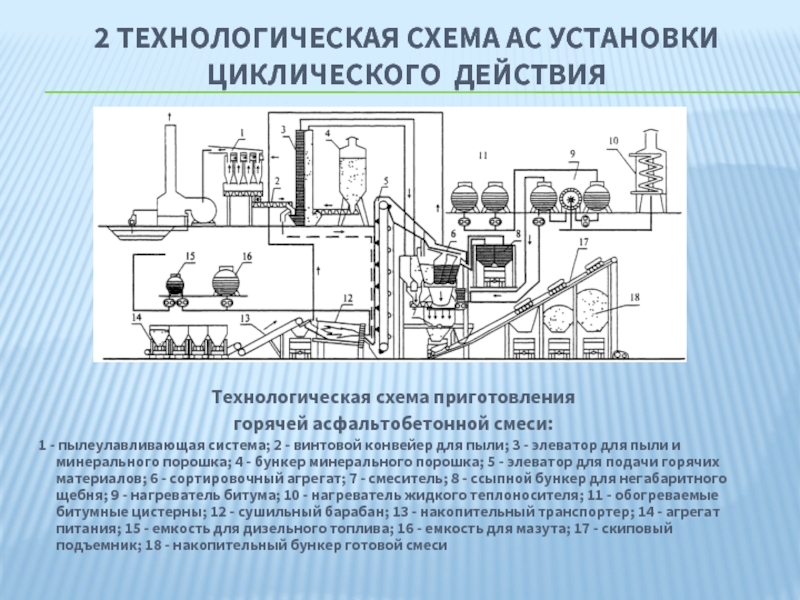 2 ТЕХНОЛОГИЧЕСКАЯ СХЕМА АС УСТАНОВКИ ЦИКЛИЧЕСКОГО ДЕЙСТВИЯ

1
2
3
4
5
6
7
8
9
10
11
12
13
14
15
16
17
18

Технологическая схема приготовления горячей асфальтобетонной смеси:

1 - пылеулавливающая система; 2 - винтовой конвейер для пыли; 3 - элеватор для пыли и минерального порошка; 4 - бункер минерального порошка; 5 - элеватор для подачи горячих материалов; 6 - сортировочный агрегат; 7 - смеситель; 8 - ссыпной бункер для негабаритного щебня; 9 - нагреватель битума; 10 - нагреватель жидкого теплоносителя; 11 - обогреваемые битумные цистерны; 12 - сушильный барабан; 13 - накопительный транспортер; 14 - агрегат питания; 15 - емкость для дизельного топлива; 16 - емкость для мазута; 17 - скиповый подъемник; 18 - накопительный бункер готовой смеси