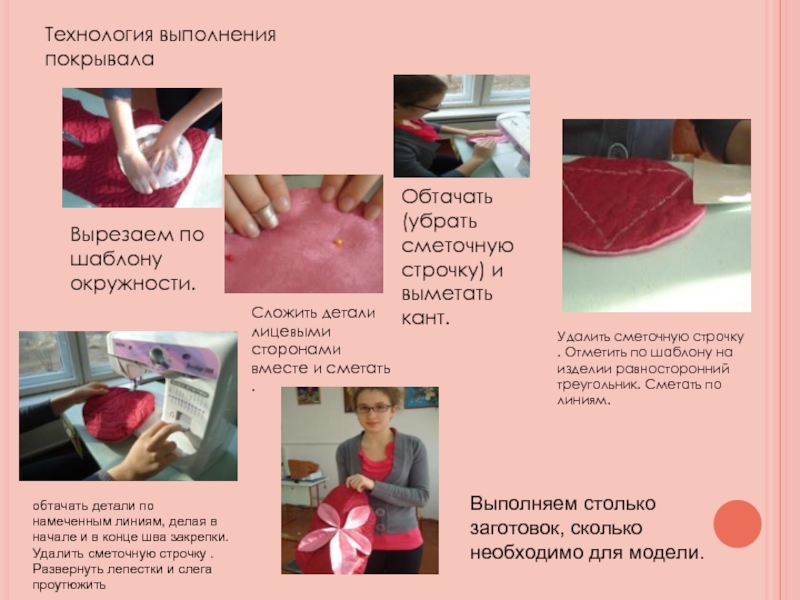 Технология выполнения покрывала

Вырезаем по шаблону окружности.

Сложить детали лицевыми сторонами вместе и сметать .

Обтачать (убрать сметочную строчку) и выметать кант.

Удалить сметочную строчку . Отметить по шаблону на изделии равносторонний треугольник. Сметать по линиям.

обтачать детали по намеченным линиям, делая в начале и в конце шва закрепки. Удалить сметочную строчку . Развернуть лепестки и слега проутюжить

Выполняем столько заготовок, сколько необходимо для модели.