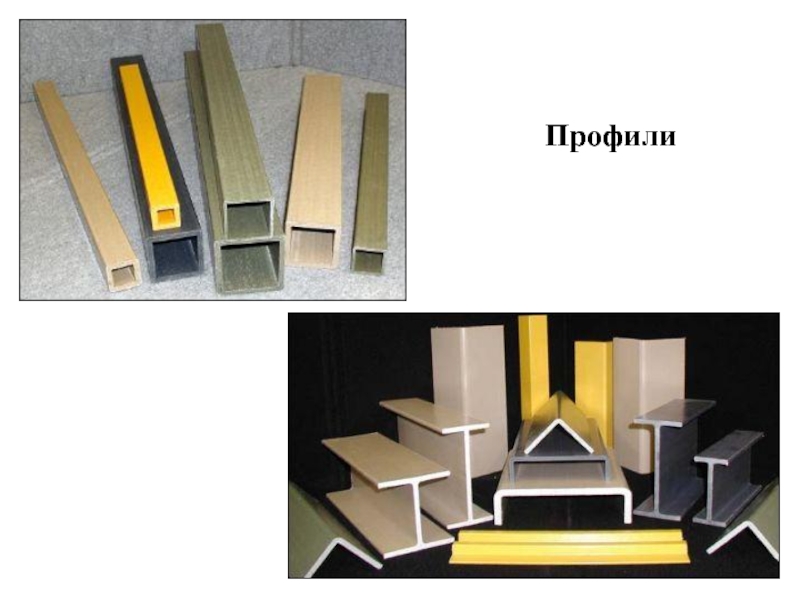 Профили