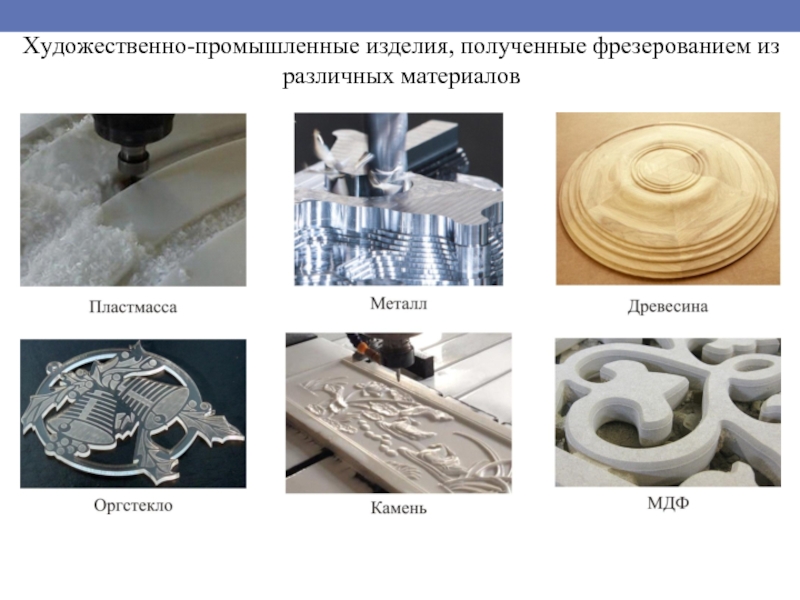 Художественно-промышленные изделия, полученные фрезерованием из различных материалов

Пластмасса

Металл

Древесина

Оргстекло

Камень

МДФ