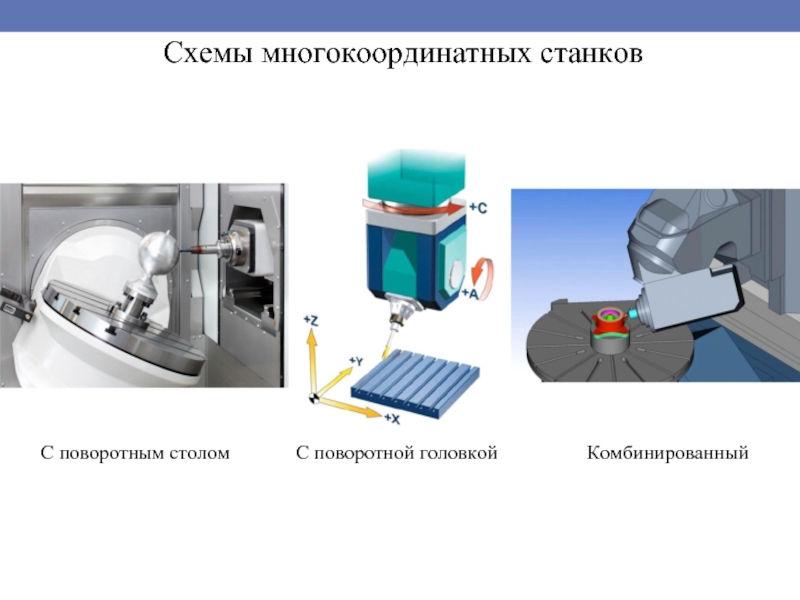 Схемы многокоординатных станков

+C

+A

+Z

+Y

+X

С поворотным столом

С поворотной головкой

Комбинированный