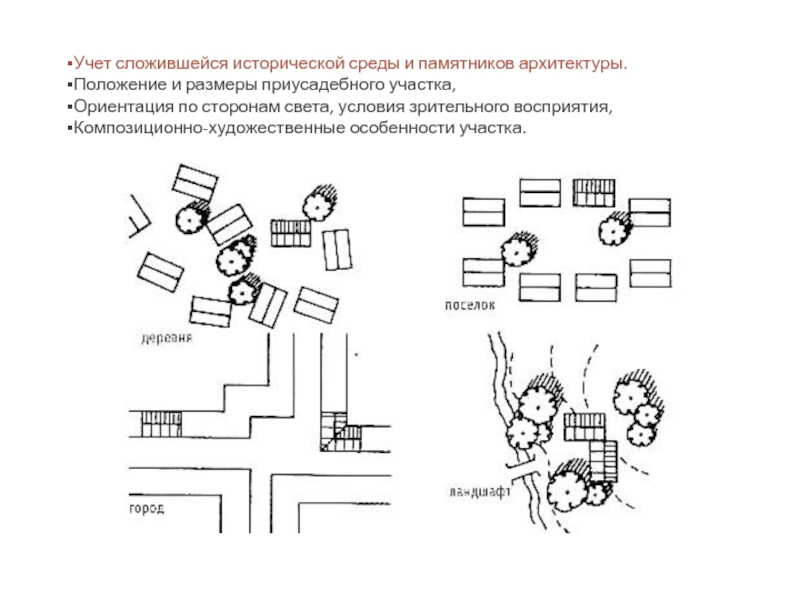 ▪Учет сложившейся исторической среды и памятников архитектуры.
▪Положение и размеры приусадебного участка,
▪Ориентация по сторонам света, условия зрительного восприятия,
▪Композиционно-художественные особенности участка.

деревня

поселок

город

ландшафт