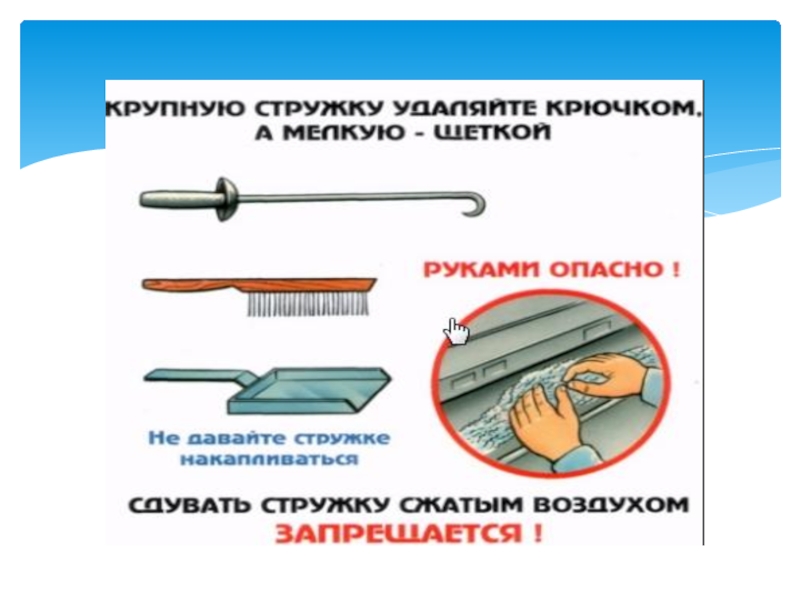 КРУПНУЮ СТРУЖКУ УДАЛЯЙТЕ КРЮЧКОМ, А МЕЛКУЮ - ЩЕТКОЙ

РУКАМИ ОПАСНО !

Не давайте стружке накапливаться

СДУВАТЬ СТРУЖКУ СЖАТЫМ ВОЗДУХОМ
ЗАПРЕЩАЕТСЯ !