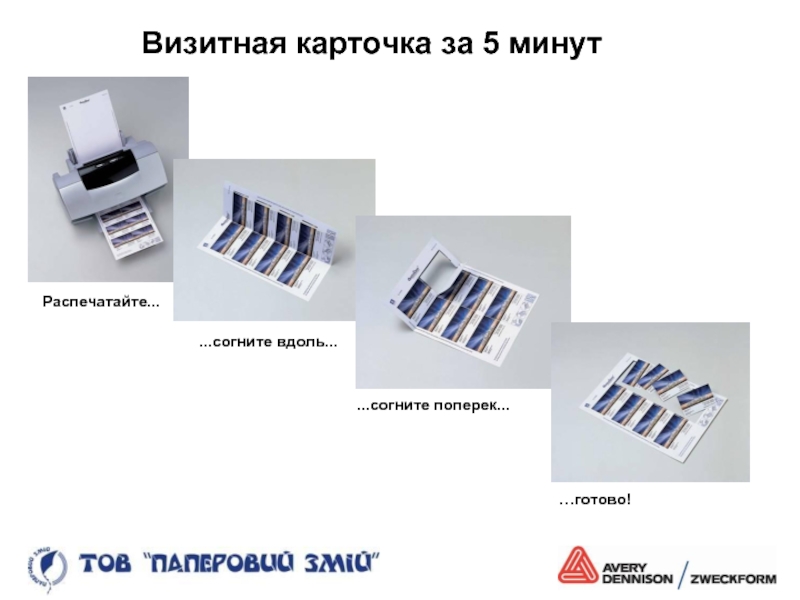 Визитная карточка за 5 минут

Распечатайте...

...согните вдоль...

...согните поперек...

…готово!

ТОВ "ПАПЕРОВИЙ ЗМІЙ"

AVERY DENNISON / ZWECKFORM